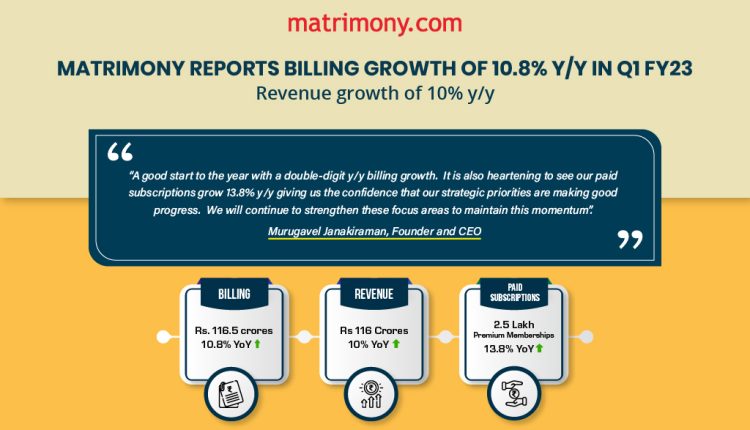 matrimony.com

MATRIMONY REPORTS BILLING GROWTH OF 10.8% Y/Y IN Q1 FY23
Revenue growth of 10% y/y

"A good start to the year with a double-digit y/y billing growth. It is also heartening to see our paid subscriptions grow 13.8% y/y giving us the confidence that our strategic priorities are making good progress. We will continue to strengthen these focus areas to maintain this momentum".

Murugavel Janakiraman, Founder and CEO

BILLING
Rs. 116.5 crores
10.8% YoY

REVENUE
Rs 116 Crores
10% YoY

PAID SUBSCRIPTIONS
2.5 Lakh
Premium Memberships
13.8% YoY