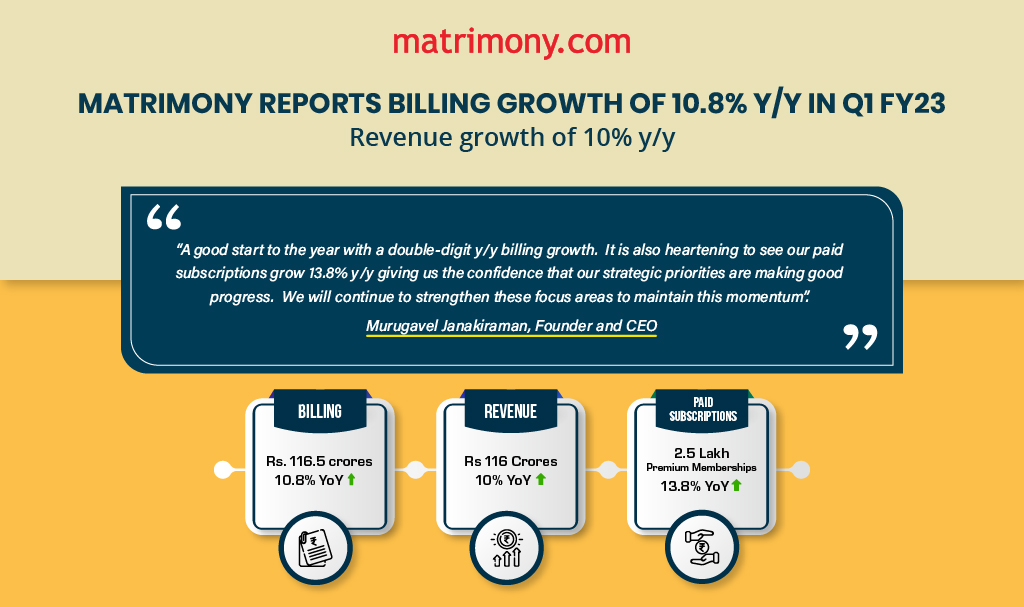 matrimony.com

MATRIMONY REPORTS BILLING GROWTH OF 10.8% Y/Y IN Q1 FY23

Revenue growth of 10% y/y

“A good start to the year with a double-digit y/y billing growth. It is also heartening to see our paid subscriptions grow 13.8% y/y giving us the confidence that our strategic priorities are making good progress. We will continue to strengthen these focus areas to maintain this momentum”.

Murugavel Janakiraman, Founder and CEO

BILLING

Rs. 116.5 crores
10.8% YoY

REVENUE

Rs 116 Crores
10% YoY

PAID SUBSCRIPTIONS

2.5 Lakh
Premium Memberships
13.8% YoY