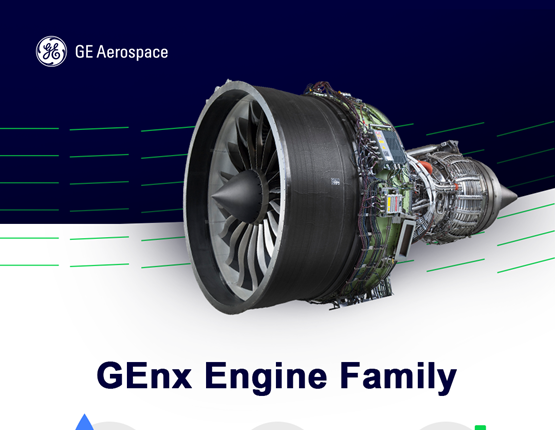 GE Aerospace

GEnx Engine Family